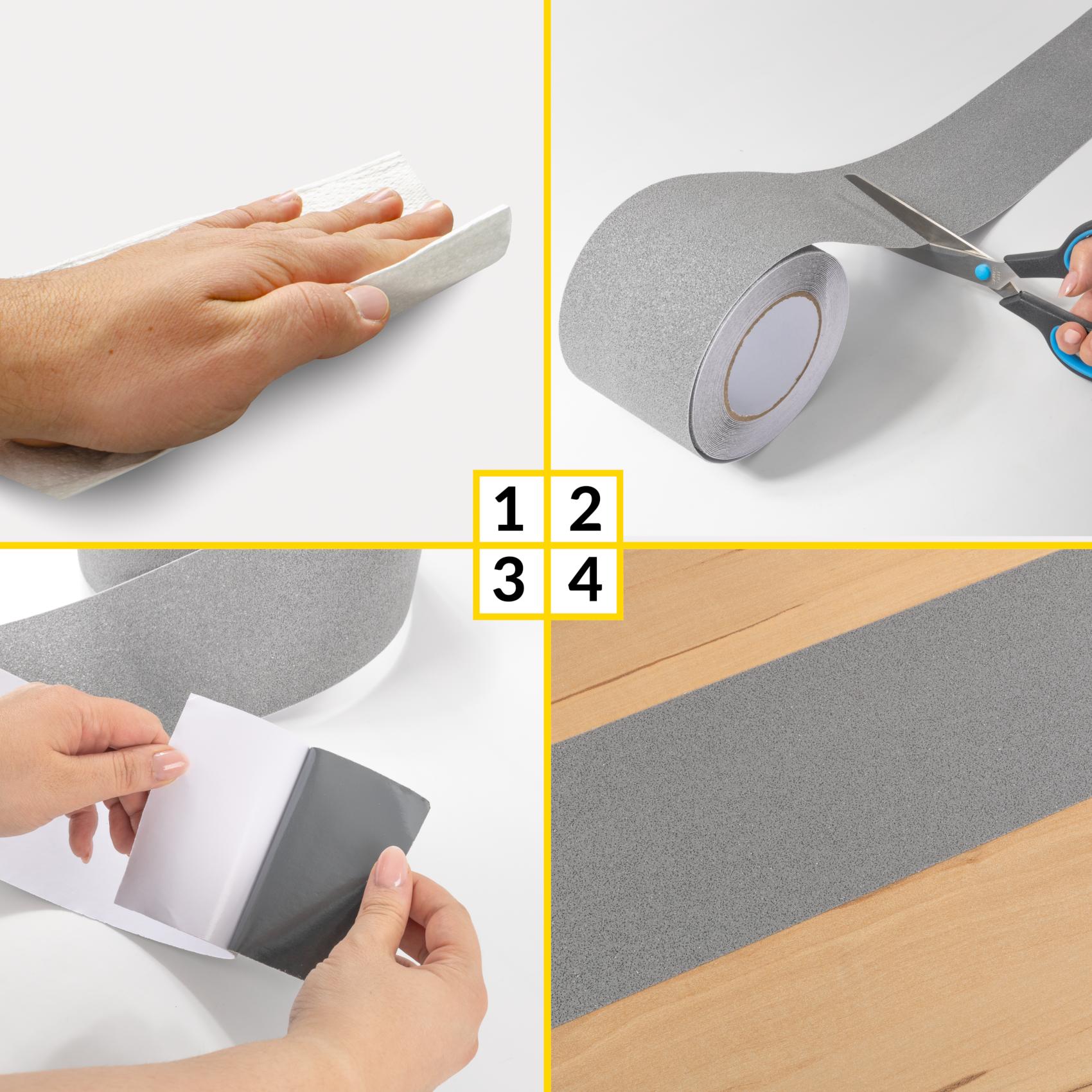 1 2
3 4