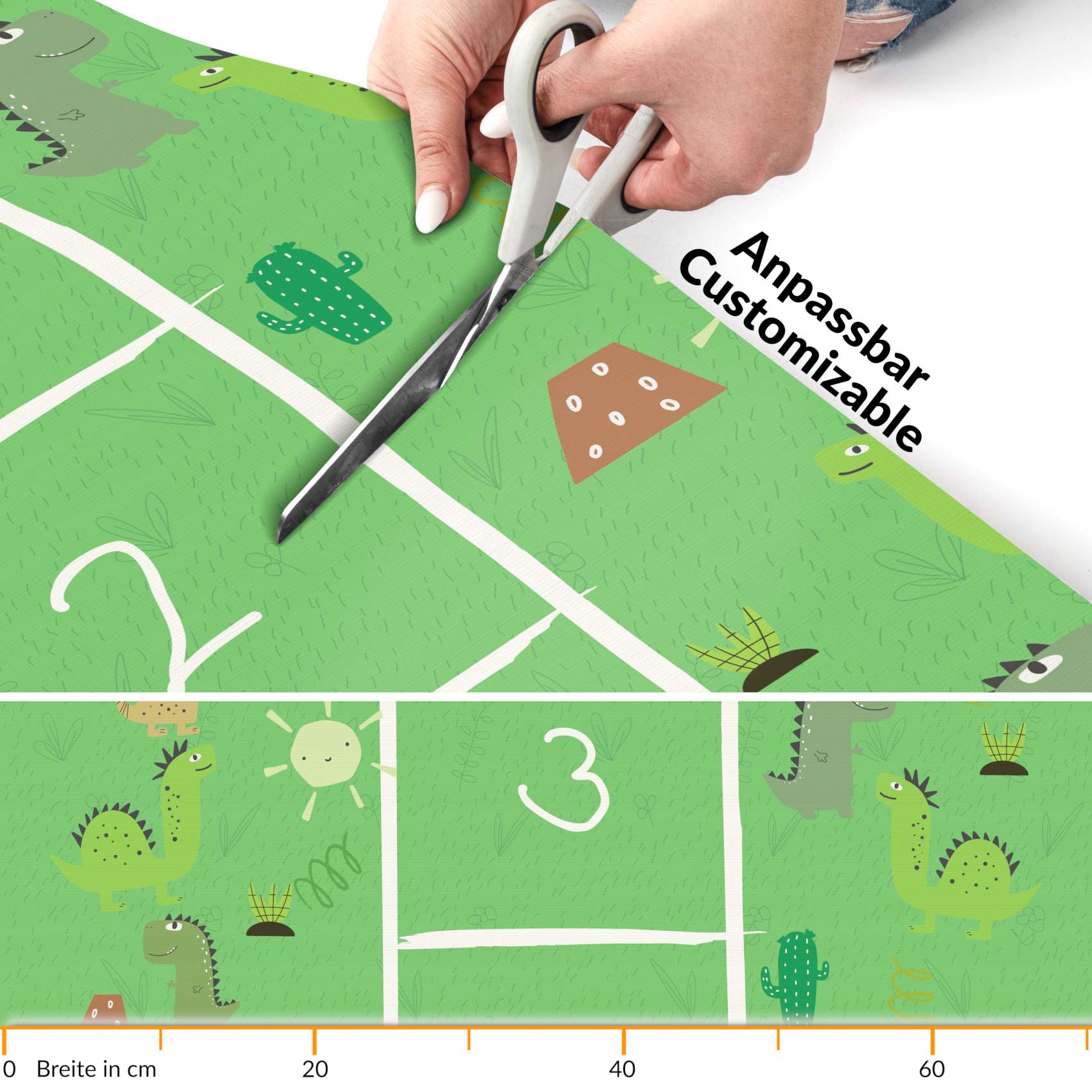 Anpassbar
Customizable

2

3

0 Breite in cm 20 40 60