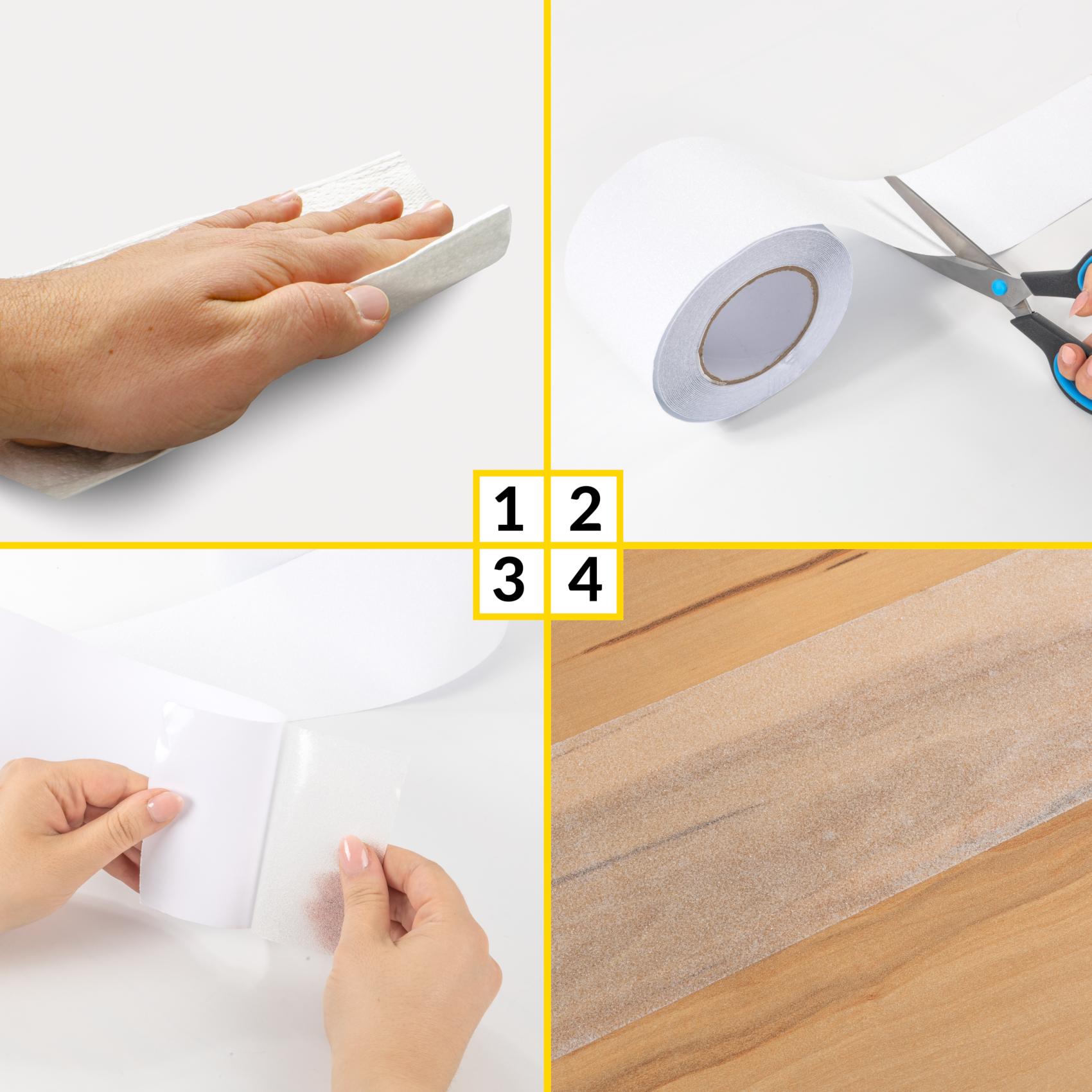 1 2
3 4